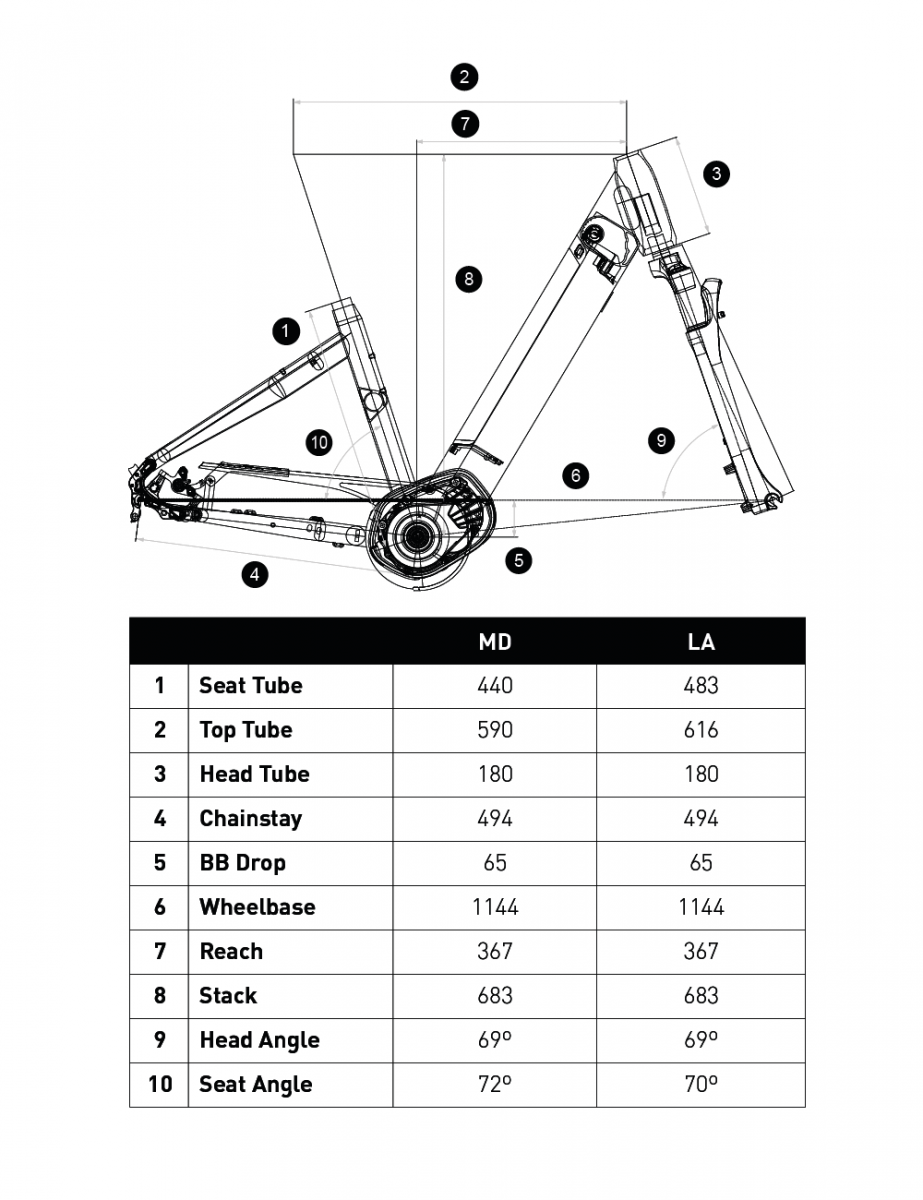 2
7
3
8
1
10
9
6
5
4

| | | MD | LA |
|---|---|---|---|
| 1 | Seat Tube | 440 | 483 |
| 2 | Top Tube | 590 | 616 |
| 3 | Head Tube | 180 | 180 |
| 4 | Chainstay | 494 | 494 |
| 5 | BB Drop | 65 | 65 |
| 6 | Wheelbase | 1144 | 1144 |
| 7 | Reach | 367 | 367 |
| 8 | Stack | 683 | 683 |
| 9 | Head Angle | 69º | 69º |
| 10 | Seat Angle | 72º | 70º |